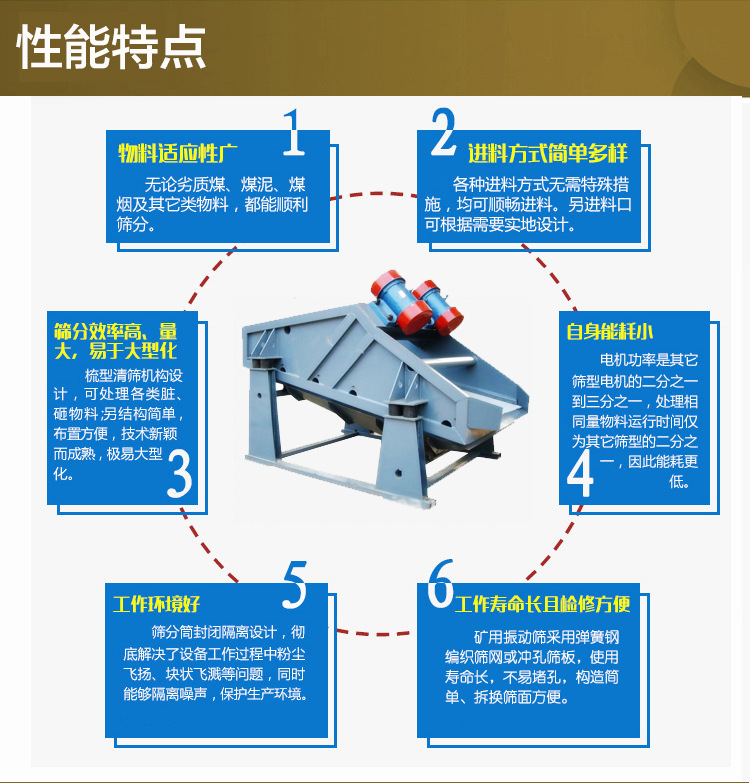 性能特点

1
物料适应性广
无论劣质煤、煤泥、煤烟及其它类物料，都能顺利筛分。

2
进料方式简单多样
各种进料方式无需特殊措施，均可顺畅进料。另进料口可根据需要实地设计。

筛分效率高、量大，易于大型化
梳型清筛机构设计，可处理各类脏、砸物料;另结构简单，布置方便，技术新颖而成熟，极易大型化。
3

自身能耗小
电机功率是其它筛型电机的二分之一到三分之一，处理相同量物料运行时间仅为其它筛型的二分之一，因此能耗更低。
4

5
工作环境好
筛分筒封闭隔离设计，彻底解决了设备工作过程中粉尘飞扬、块状飞溅等问题，同时能够隔离噪声，保护生产环境。

6
工作寿命长且检修方便
矿用振动筛采用弹簧钢编织筛网或冲孔筛板，使用寿命长，不易堵孔，构造简单、拆换筛面方便。