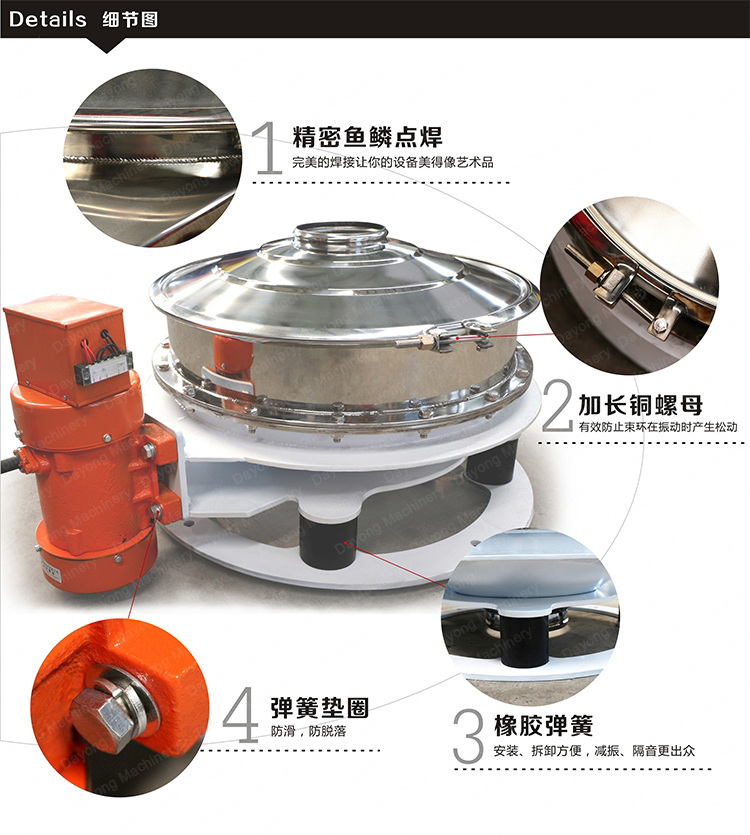 Details 细节图

1 精密鱼鳞点焊
完美的焊接让你的设备美得像艺术品

2 加长铜螺母
有效防止束环在振动时产生松动

4 弹簧垫圈
防滑，防脱落

3 橡胶弹簧
安装、拆卸方便，减振、隔音更出众

Dayong Machinery